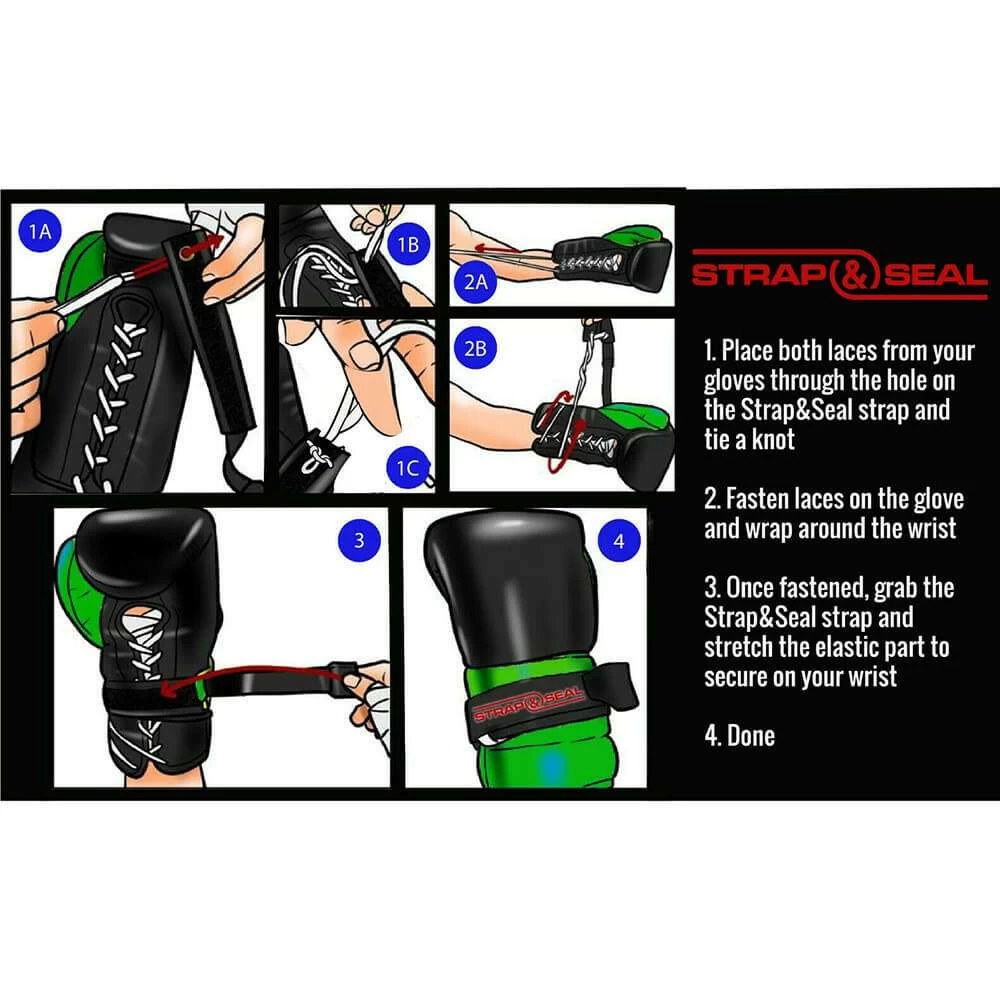 1A

1B

1C

2A

2B

3

4

STRAP&SEAL

STRAP&SEAL

1. Place both laces from your gloves through the hole on the Strap&Seal strap and tie a knot

2. Fasten laces on the glove and wrap around the wrist

3. Once fastened, grab the Strap&Seal strap and stretch the elastic part to secure on your wrist

4. Done